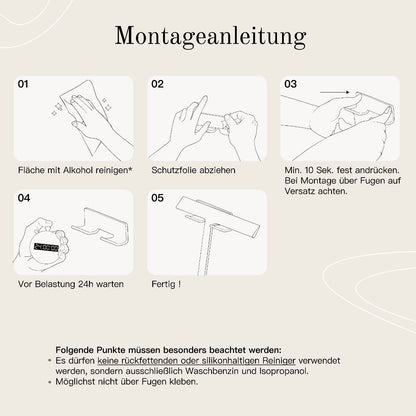 Montageanleitung

01

Fläche mit Alkohol reinigen*

02

Schutzfolie abziehen

03

Min. 10 Sek. fest andrücken. Bei Montage über Fugen auf Versatz achten.

04

24:00:00

Vor Belastung 24h warten

05

Fertig !

Folgende Punkte müssen besonders beachtet werden:
• Es dürfen keine rückfettenden oder silikonhaltigen Reiniger verwendet werden, sondern ausschließlich Waschbenzin und Isopropanol.
• Möglichst nicht über Fugen kleben.