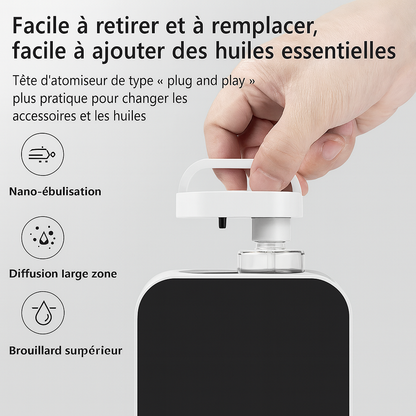 Facile à retirer et à remplacer, facile à ajouter des huiles essentielles

Tête d'atomiseur de type « plug and play » plus pratique pour changer les accessoires et les huiles

Nano-ébulisation

Diffusion large zone

Brouillard supérieur