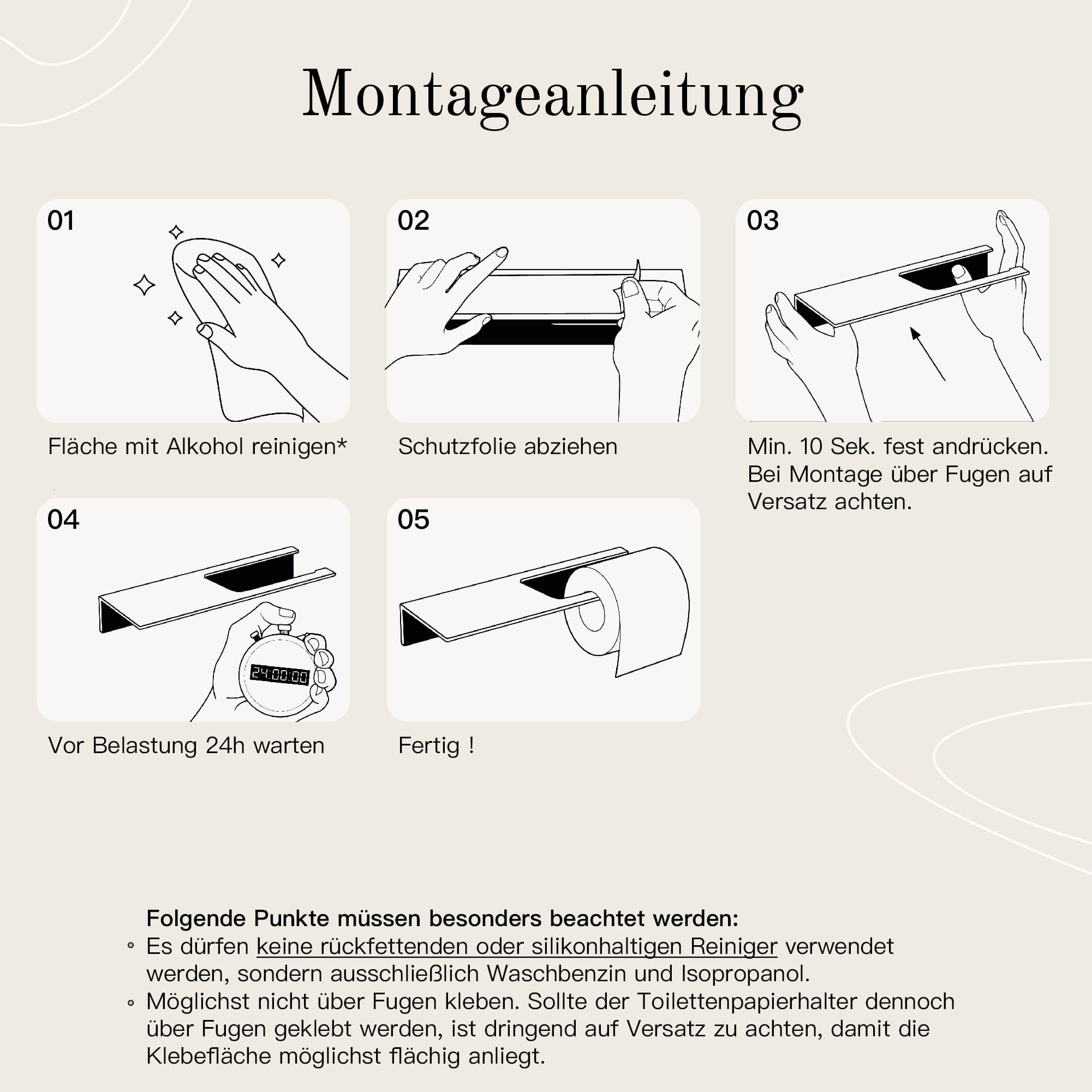 Montageanleitung

01

Fläche mit Alkohol reinigen*

02

Schutzfolie abziehen

03

Min. 10 Sek. fest andrücken. Bei Montage über Fugen auf Versatz achten.

04

24:00:00

Vor Belastung 24h warten

05

Fertig !

Folgende Punkte müssen besonders beachtet werden:

◦ Es dürfen keine rückfettenden oder silikonhaltigen Reiniger verwendet werden, sondern ausschließlich Waschbenzin und Isopropanol.

◦ Möglichst nicht über Fugen kleben. Sollte der Toilettenpapierhalter dennoch über Fugen geklebt werden, ist dringend auf Versatz zu achten, damit die Klebefläche möglichst flächig anliegt.