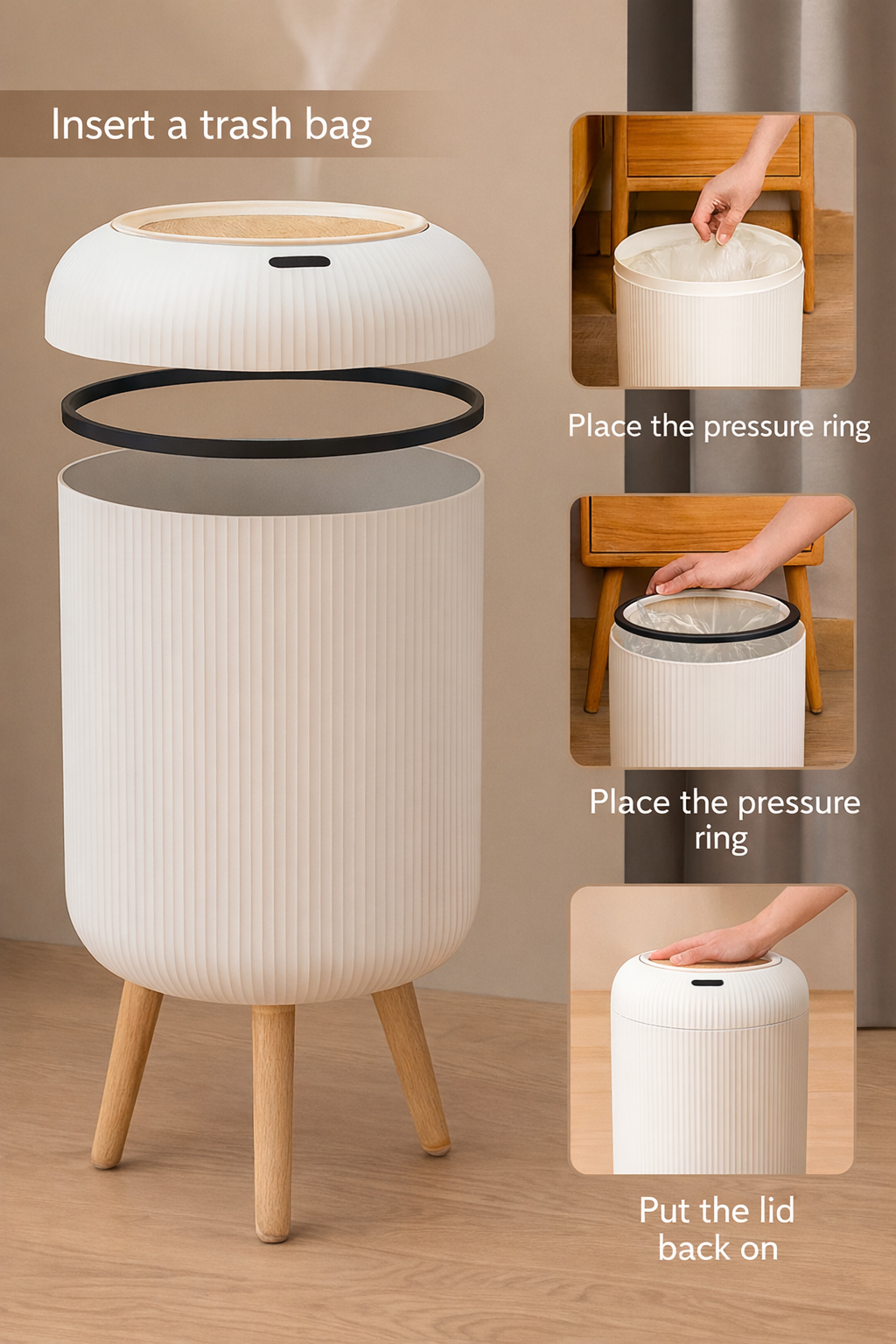 Insert a trash bag

Place the pressure ring

Place the pressure ring

Put the lid back on