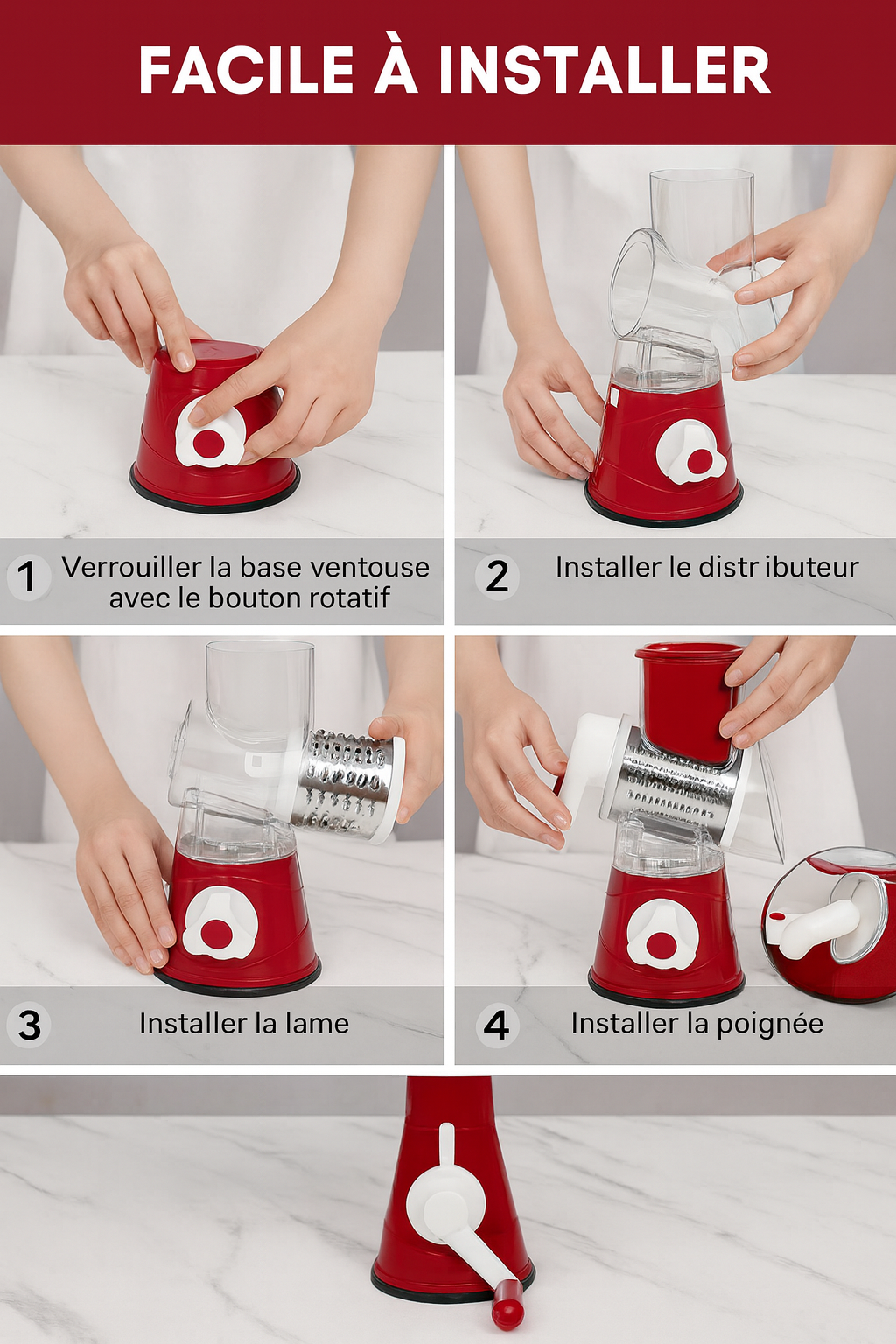 FACILE À INSTALLER

1 Verrouiller la base ventouse avec le bouton rotatif

2 Installer le distr ibuteur

3 Installer la lame

4 Installer la poignée